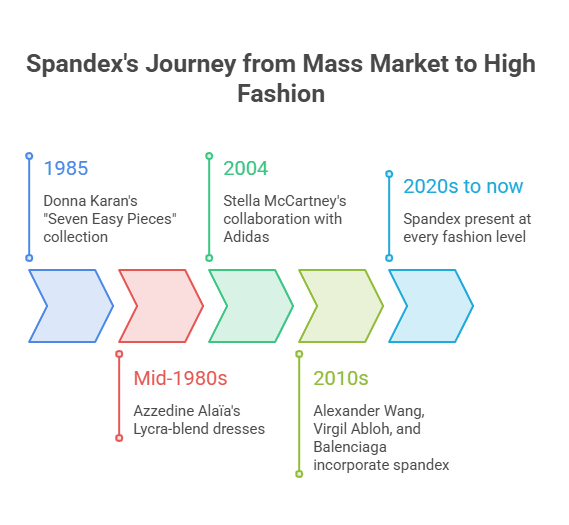 Spandex's Journey from Mass Market to High Fashion

1985

Donna Karan's "Seven Easy Pieces" collection

Mid-1980s

Azzedine Alaïa's Lycra-blend dresses

2004

Stella McCartney's collaboration with Adidas

2010s

Alexander Wang, Virgil Abloh, and Balenciaga incorporate spandex

2020s to now

Spandex present at every fashion level