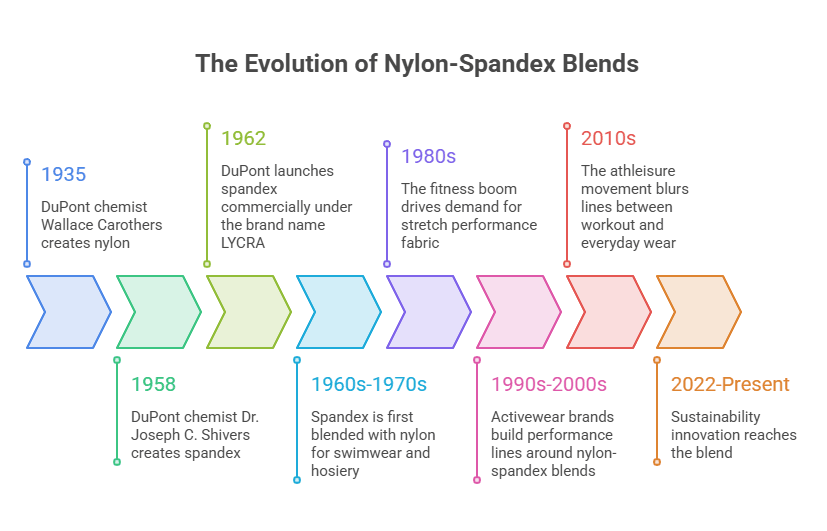 The Evolution of Nylon-Spandex Blends

1935
DuPont chemist Wallace Carothers creates nylon

1958
DuPont chemist Dr. Joseph C. Shivers creates spandex

1962
DuPont launches spandex commercially under the brand name LYCRA

1960s-1970s
Spandex is first blended with nylon for swimwear and hosiery

1980s
The fitness boom drives demand for stretch performance fabric

1990s-2000s
Activewear brands build performance lines around nylon-spandex blends

2010s
The athleisure movement blurs lines between workout and everyday wear

2022-Present
Sustainability innovation reaches the blend