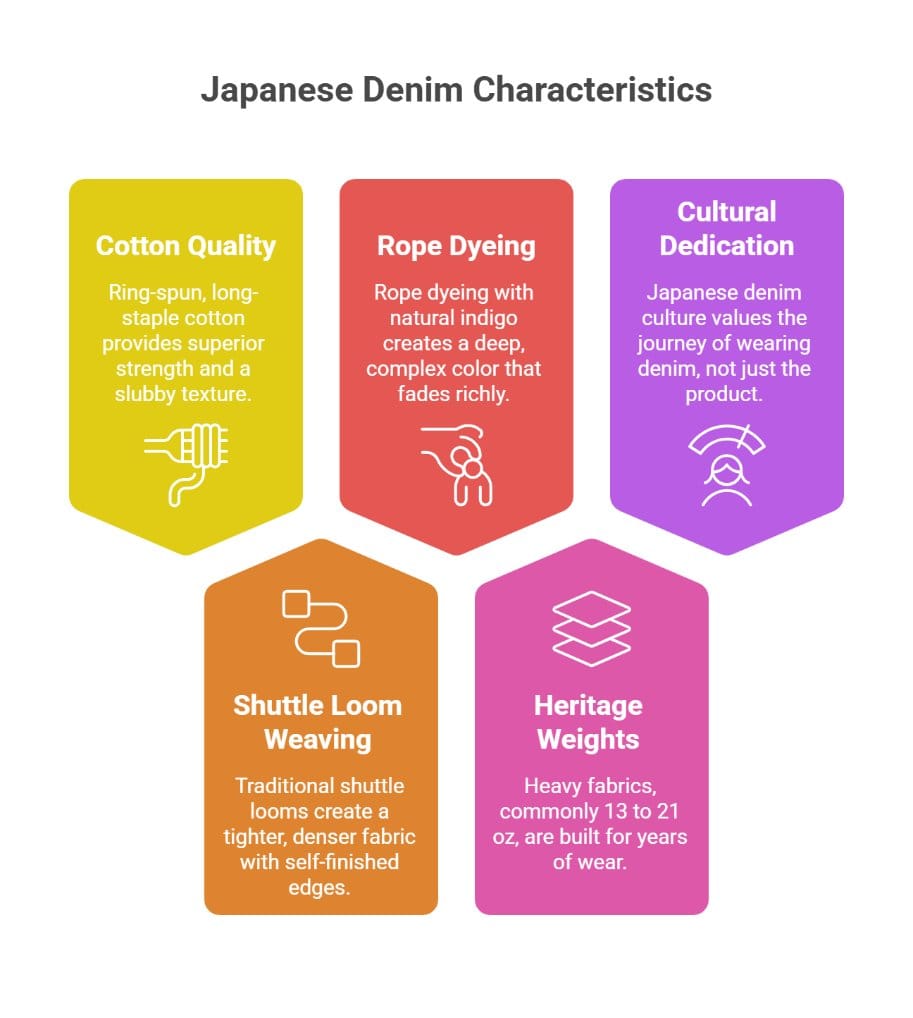 Japanese Denim Characteristics

Cotton Quality

Ring-spun, long-staple cotton provides superior strength and a slubby texture.

Rope Dyeing

Rope dyeing with natural indigo creates a deep, complex color that fades richly.

Cultural Dedication

Japanese denim culture values the journey of wearing denim, not just the product.

Shuttle Loom Weaving

Traditional shuttle looms create a tighter, denser fabric with self-finished edges.

Heritage Weights

Heavy fabrics, commonly 13 to 21 oz, are built for years of wear.