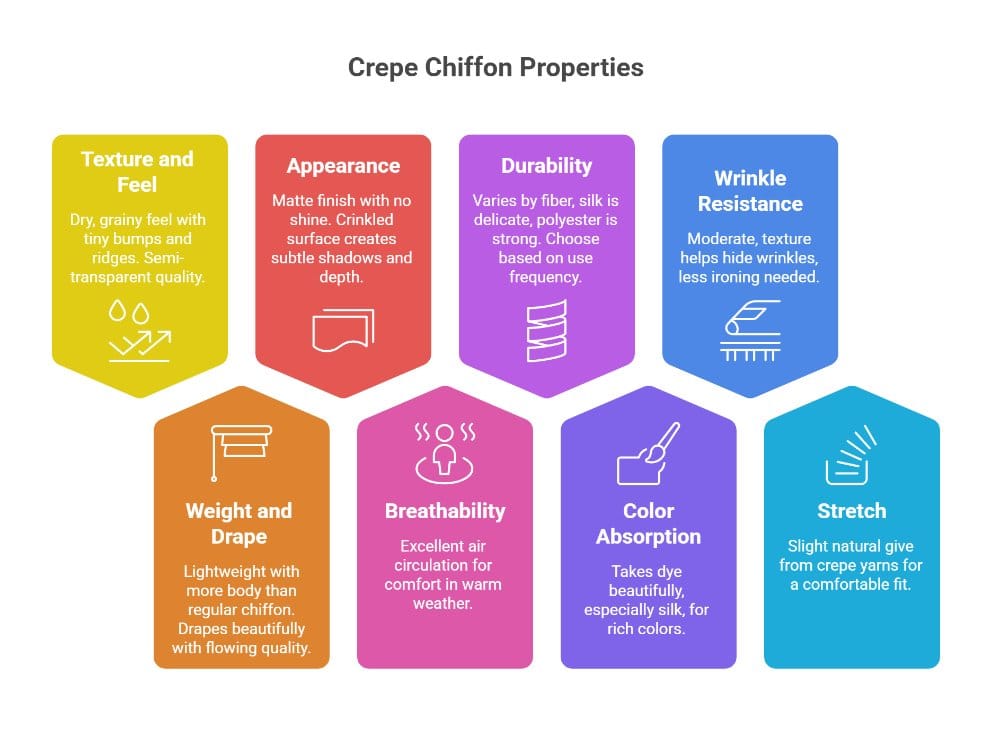 Crepe Chiffon Properties

Texture and Feel

Dry, grainy feel with tiny bumps and ridges. Semi-transparent quality.

Appearance

Matte finish with no shine. Crinkled surface creates subtle shadows and depth.

Durability

Varies by fiber, silk is delicate, polyester is strong. Choose based on use frequency.

Wrinkle Resistance

Moderate, texture helps hide wrinkles, less ironing needed.

Weight and Drape

Lightweight with more body than regular chiffon. Drapes beautifully with flowing quality.

Breathability

Excellent air circulation for comfort in warm weather.

Color Absorption

Takes dye beautifully, especially silk, for rich colors.

Stretch

Slight natural give from crepe yarns for a comfortable fit.