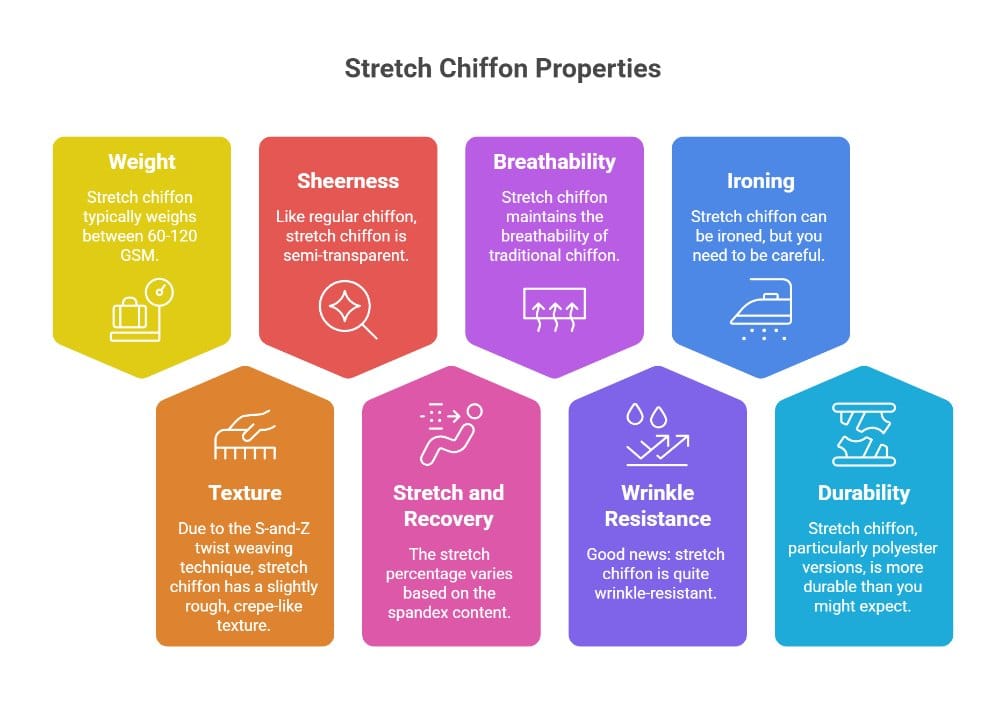 Stretch Chiffon Properties

Weight

Stretch chiffon typically weighs between 60-120 GSM.

Sheerness

Like regular chiffon, stretch chiffon is semi-transparent.

Breathability

Stretch chiffon maintains the breathability of traditional chiffon.

Ironing

Stretch chiffon can be ironed, but you need to be careful.

Texture

Due to the S-and-Z twist weaving technique, stretch chiffon has a slightly rough, crepe-like texture.

Stretch and Recovery

The stretch percentage varies based on the spandex content.

Wrinkle Resistance

Good news: stretch chiffon is quite wrinkle-resistant.

Durability

Stretch chiffon, particularly polyester versions, is more durable than you might expect.