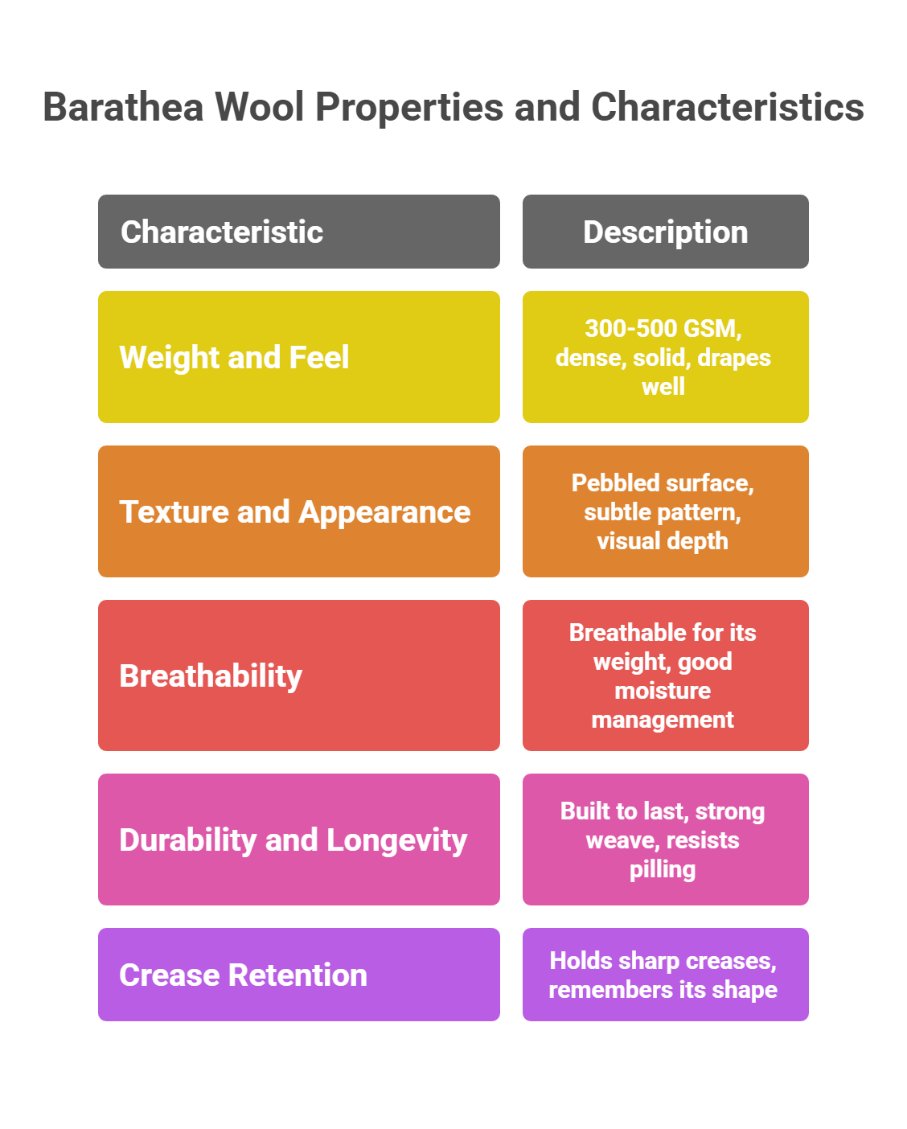 Barathea Wool Properties and Characteristics

| Characteristic | Description |
|---|---|
| Weight and Feel | 300-500 GSM, dense, solid, drapes well |
| Texture and Appearance | Pebbled surface, subtle pattern, visual depth |
| Breathability | Breathable for its weight, good moisture management |
| Durability and Longevity | Built to last, strong weave, resists pilling |
| Crease Retention | Holds sharp creases, remembers its shape |