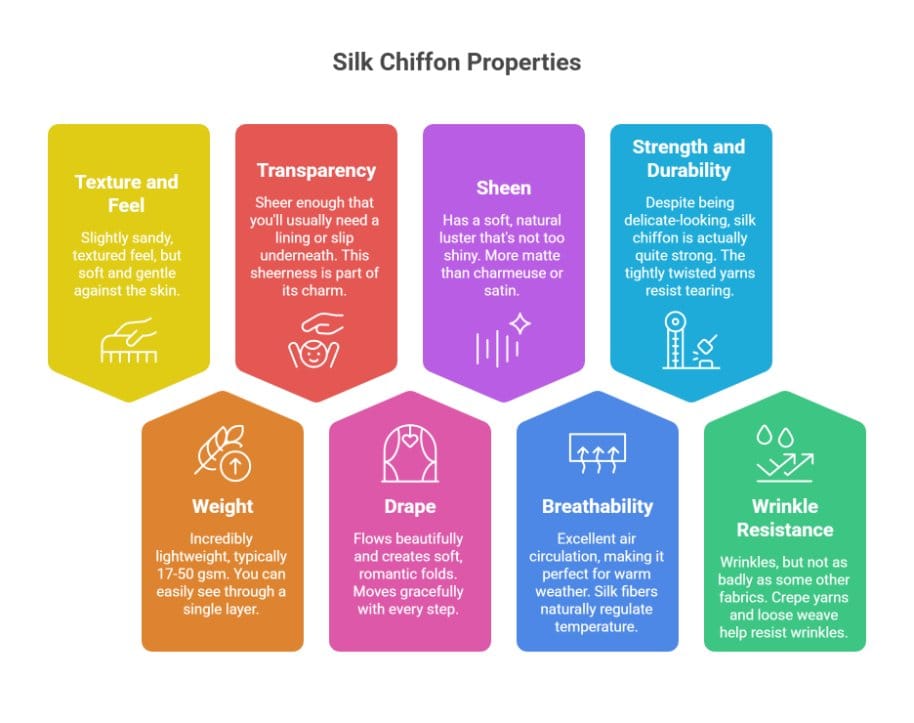 Silk Chiffon Properties

Texture and Feel

Slightly sandy, textured feel, but soft and gentle against the skin.

Transparency

Sheer enough that you'll usually need a lining or slip underneath. This sheerness is part of its charm.

Sheen

Has a soft, natural luster that's not too shiny. More matte than charmeuse or satin.

Strength and Durability

Despite being delicate-looking, silk chiffon is actually quite strong. The tightly twisted yarns resist tearing.

Weight

Incredibly lightweight, typically 17-50 gsm. You can easily see through a single layer.

Drape

Flows beautifully and creates soft, romantic folds. Moves gracefully with every step.

Breathability

Excellent air circulation, making it perfect for warm weather. Silk fibers naturally regulate temperature.

Wrinkle Resistance

Wrinkles, but not as badly as some other fabrics. Crepe yarns and loose weave help resist wrinkles.