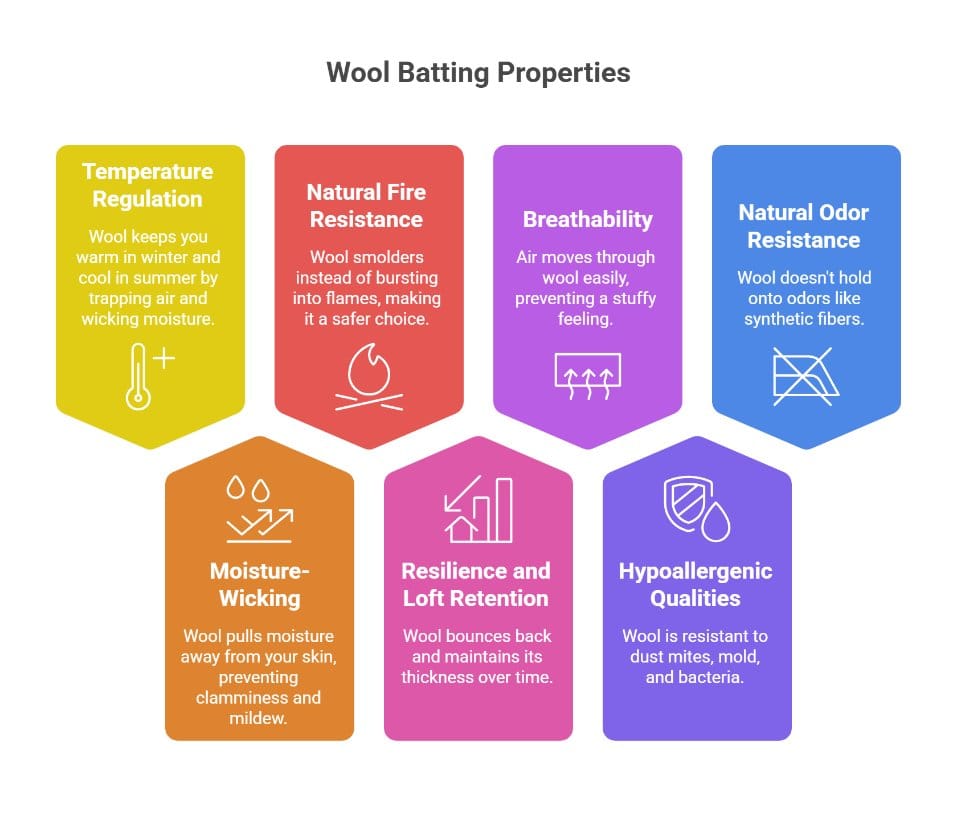 Wool Batting Properties

Temperature Regulation

Wool keeps you warm in winter and cool in summer by trapping air and wicking moisture.

Natural Fire Resistance

Wool smolders instead of bursting into flames, making it a safer choice.

Breathability

Air moves through wool easily, preventing a stuffy feeling.

Natural Odor Resistance

Wool doesn't hold onto odors like synthetic fibers.

Moisture-Wicking

Wool pulls moisture away from your skin, preventing clamminess and mildew.

Resilience and Loft Retention

Wool bounces back and maintains its thickness over time.

Hypoallergenic Qualities

Wool is resistant to dust mites, mold, and bacteria.