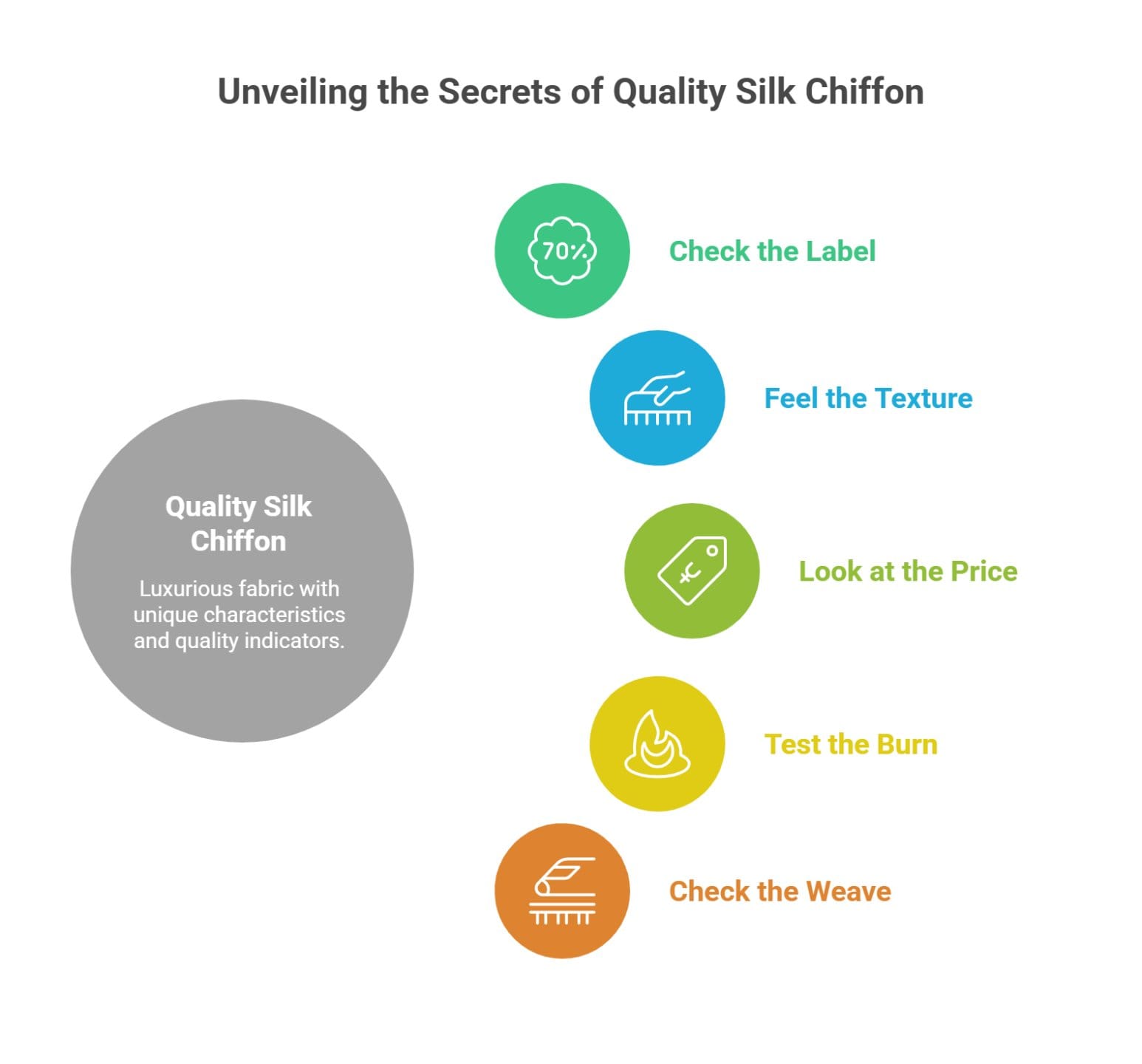 Unveiling the Secrets of Quality Silk Chiffon

Quality Silk Chiffon

Luxurious fabric with unique characteristics and quality indicators.

70%

Check the Label

Feel the Texture

Look at the Price

Test the Burn

Check the Weave