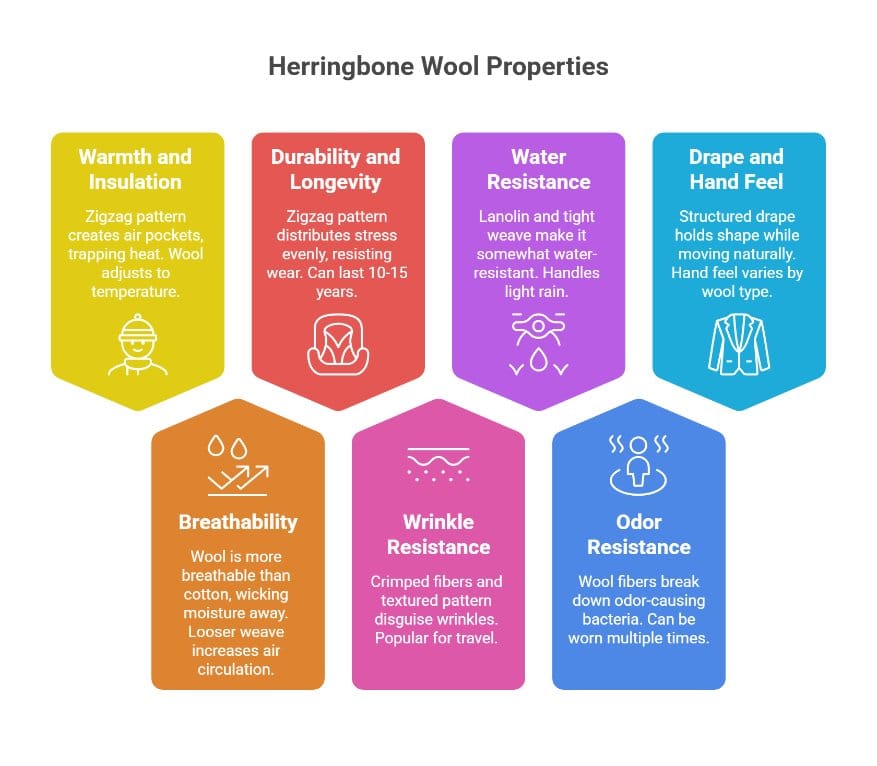 Herringbone Wool Properties

Warmth and Insulation

Zigzag pattern creates air pockets, trapping heat. Wool adjusts to temperature.

Durability and Longevity

Zigzag pattern distributes stress evenly, resisting wear. Can last 10-15 years.

Water Resistance

Lanolin and tight weave make it somewhat water-resistant. Handles light rain.

Drape and Hand Feel

Structured drape holds shape while moving naturally. Hand feel varies by wool type.

Breathability

Wool is more breathable than cotton, wicking moisture away. Looser weave increases air circulation.

Wrinkle Resistance

Crimped fibers and textured pattern disguise wrinkles. Popular for travel.

Odor Resistance

Wool fibers break down odor-causing bacteria. Can be worn multiple times.