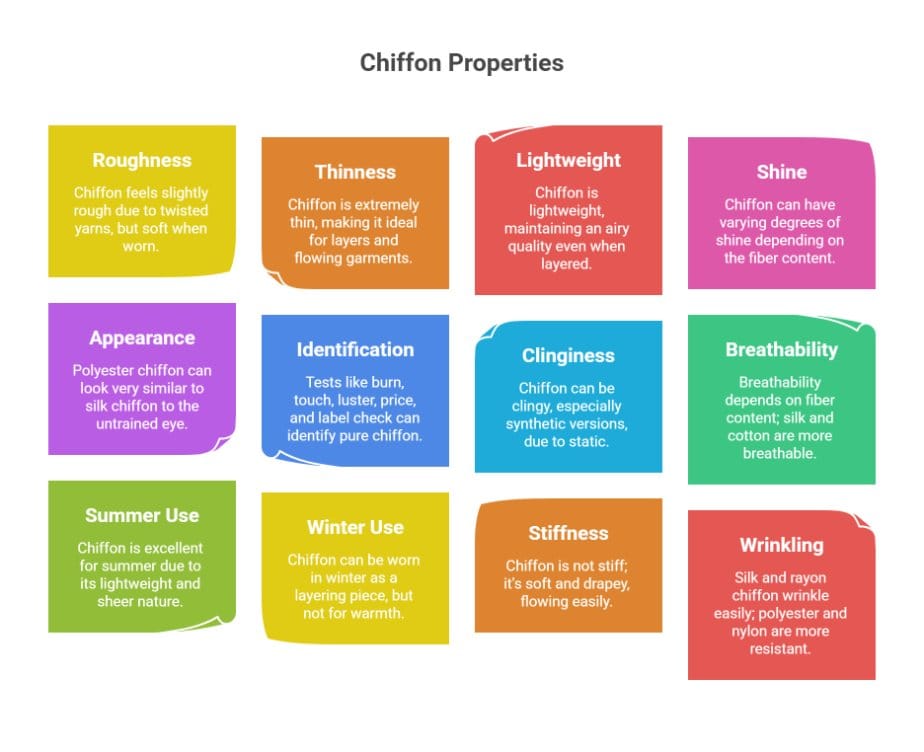 Chiffon Properties

Roughness

Chiffon feels slightly rough due to twisted yarns, but soft when worn.

Thinness

Chiffon is extremely thin, making it ideal for layers and flowing garments.

Lightweight

Chiffon is lightweight, maintaining an airy quality even when layered.

Shine

Chiffon can have varying degrees of shine depending on the fiber content.

Appearance

Polyester chiffon can look very similar to silk chiffon to the untrained eye.

Identification

Tests like burn, touch, luster, price, and label check can identify pure chiffon.

Clinginess

Chiffon can be clingy, especially synthetic versions, due to static.

Breathability

Breathability depends on fiber content; silk and cotton are more breathable.

Summer Use

Chiffon is excellent for summer due to its lightweight and sheer nature.

Winter Use

Chiffon can be worn in winter as a layering piece, but not for warmth.

Stiffness

Chiffon is not stiff; it's soft and drapey, flowing easily.

Wrinkling

Silk and rayon chiffon wrinkle easily; polyester and nylon are more resistant.