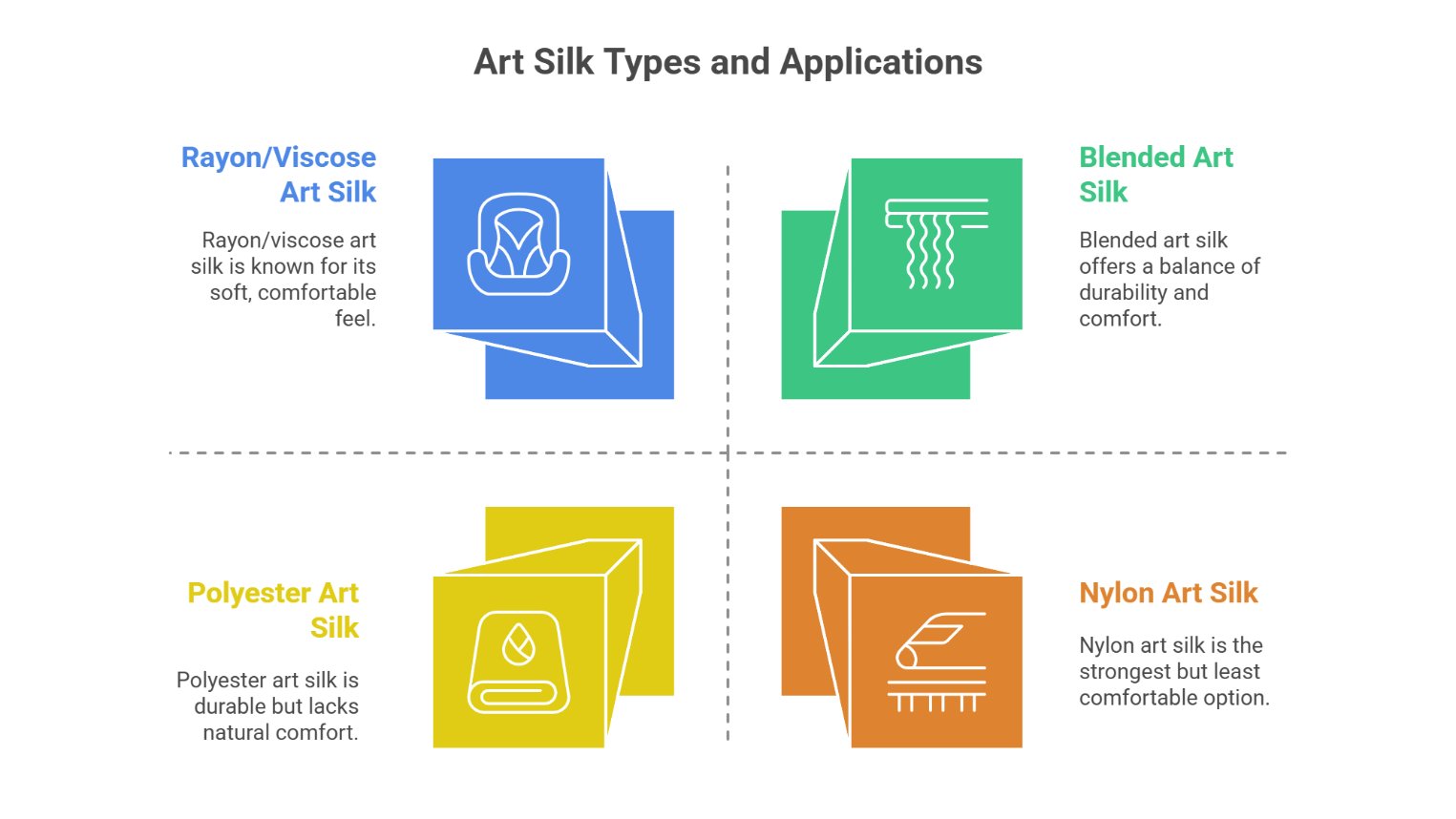 Art Silk Types and Applications

Rayon/Viscose Art Silk

Rayon/viscose art silk is known for its soft, comfortable feel.

Blended Art Silk

Blended art silk offers a balance of durability and comfort.

Polyester Art Silk

Polyester art silk is durable but lacks natural comfort.

Nylon Art Silk

Nylon art silk is the strongest but least comfortable option.