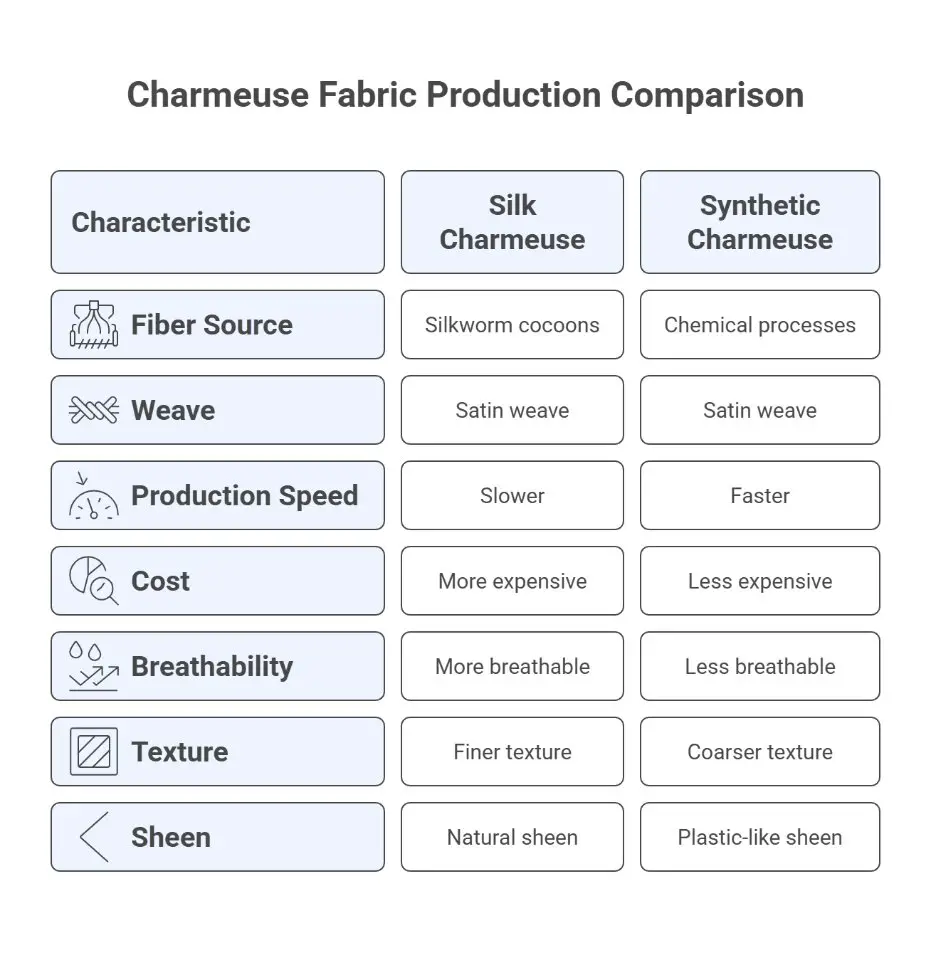 Charmeuse Fabric Production Comparison

| Characteristic | Silk Charmeuse | Synthetic Charmeuse |
|---|---|---|
| Fiber Source | Silkworm cocoons | Chemical processes |
| Weave | Satin weave | Satin weave |
| Production Speed | Slower | Faster |
| Cost | More expensive | Less expensive |
| Breathability | More breathable | Less breathable |
| Texture | Finer texture | Coarser texture |
| Sheen | Natural sheen | Plastic-like sheen |