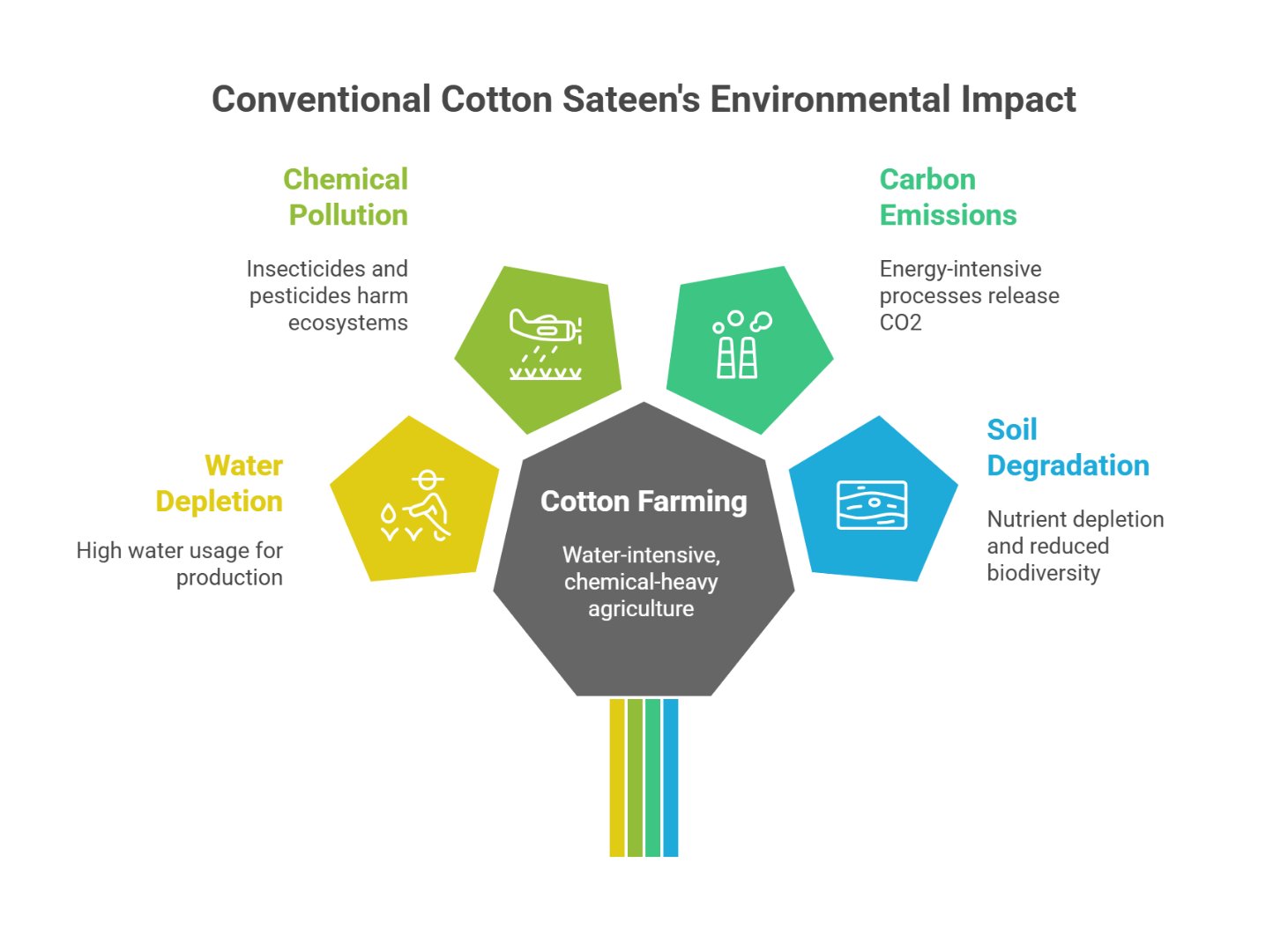 Conventional Cotton Sateen's Environmental Impact

Chemical Pollution

Insecticides and pesticides harm ecosystems

Carbon Emissions

Energy-intensive processes release CO2

Water Depletion

High water usage for production

Cotton Farming

Water-intensive, chemical-heavy agriculture

Soil Degradation

Nutrient depletion and reduced biodiversity