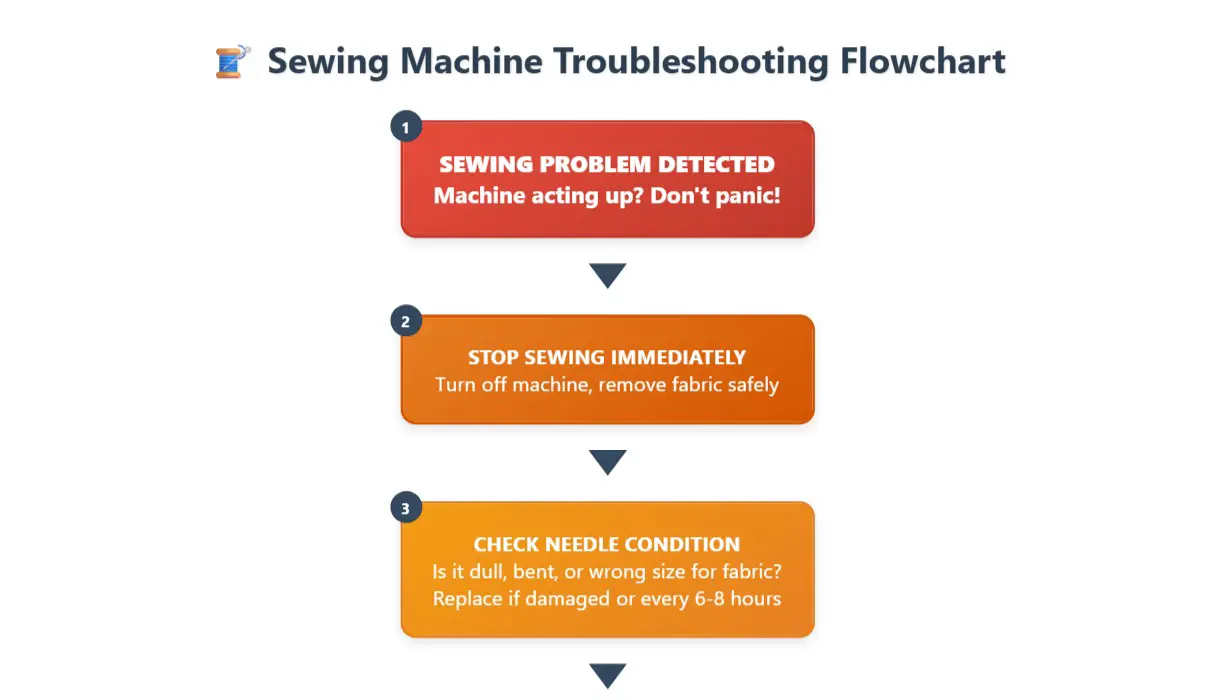 Sewing Machine Troubleshooting Flowchart

1

SEWING PROBLEM DETECTED
Machine acting up? Don't panic!

2

STOP SEWING IMMEDIATELY
Turn off machine, remove fabric safely

3

CHECK NEEDLE CONDITION
Is it dull, bent, or wrong size for fabric?
Replace if damaged or every 6-8 hours