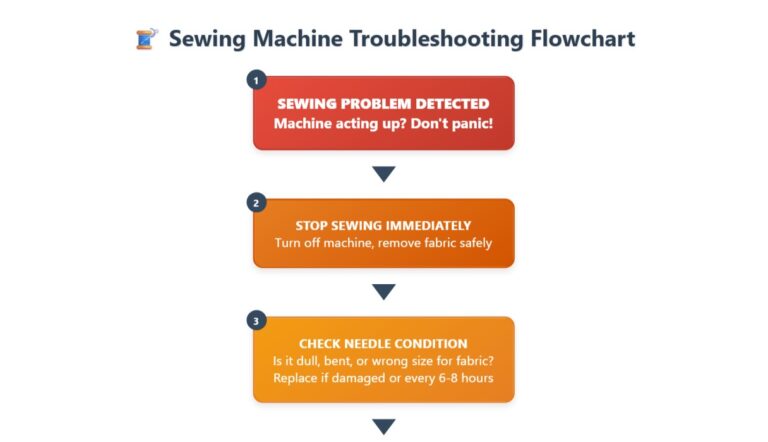 Sewing Machine Troubleshooting Flowchart

1
SEWING PROBLEM DETECTED
Machine acting up? Don't panic!

2
STOP SEWING IMMEDIATELY
Turn off machine, remove fabric safely

3
CHECK NEEDLE CONDITION
Is it dull, bent, or wrong size for fabric?
Replace if damaged or every 6-8 hours