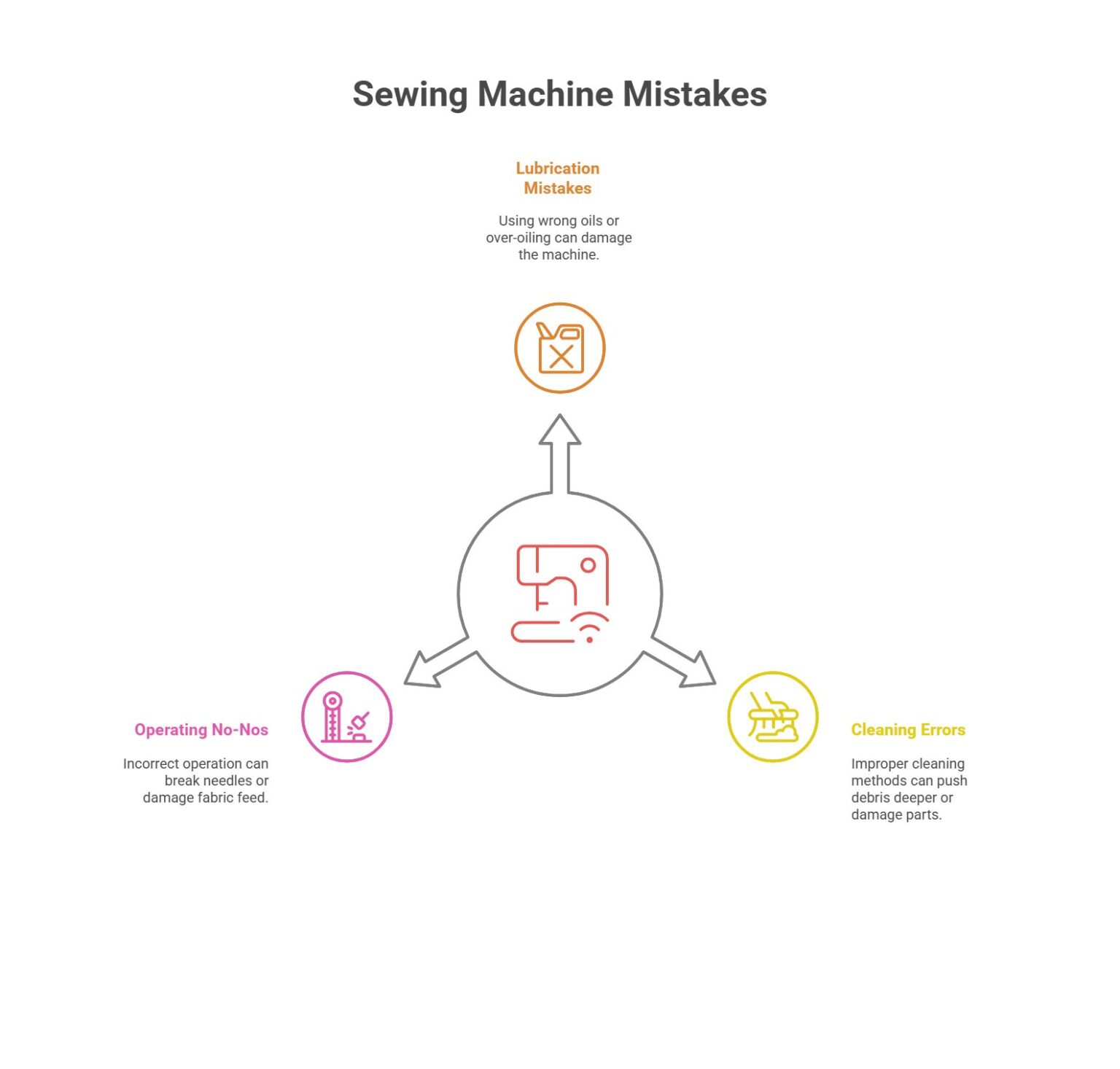 Sewing Machine Mistakes

Lubrication Mistakes

Using wrong oils or over-oiling can damage the machine.

Operating No-Nos

Incorrect operation can break needles or damage fabric feed.

Cleaning Errors

Improper cleaning methods can push debris deeper or damage parts.