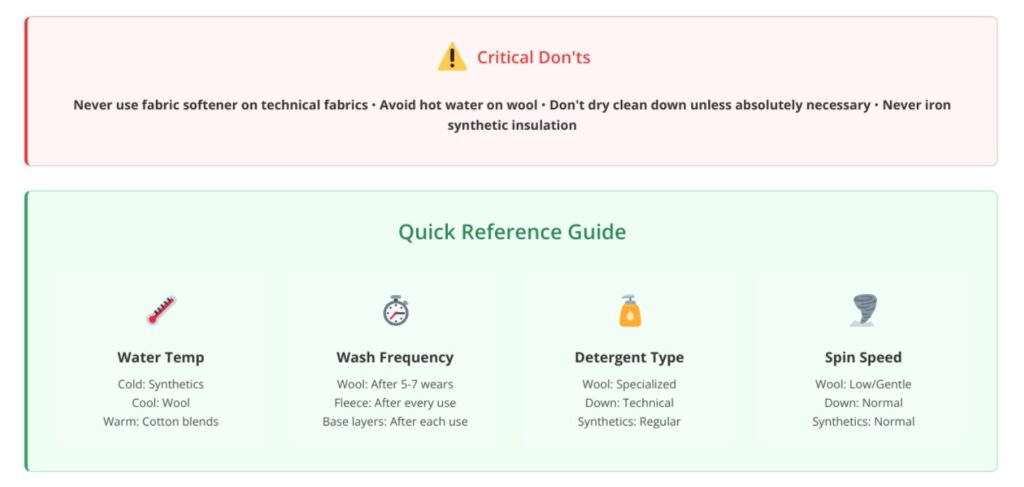 Critical Don'ts

Never use fabric softener on technical fabrics • Avoid hot water on wool • Don't dry clean down unless absolutely necessary • Never iron synthetic insulation

Quick Reference Guide

Water Temp
Cold: Synthetics
Cool: Wool
Warm: Cotton blends

Wash Frequency
Wool: After 5-7 wears
Fleece: After every use
Base layers: After each use

Detergent Type
Wool: Specialized
Down: Technical
Synthetics: Regular

Spin Speed
Wool: Low/Gentle
Down: Normal
Synthetics: Normal