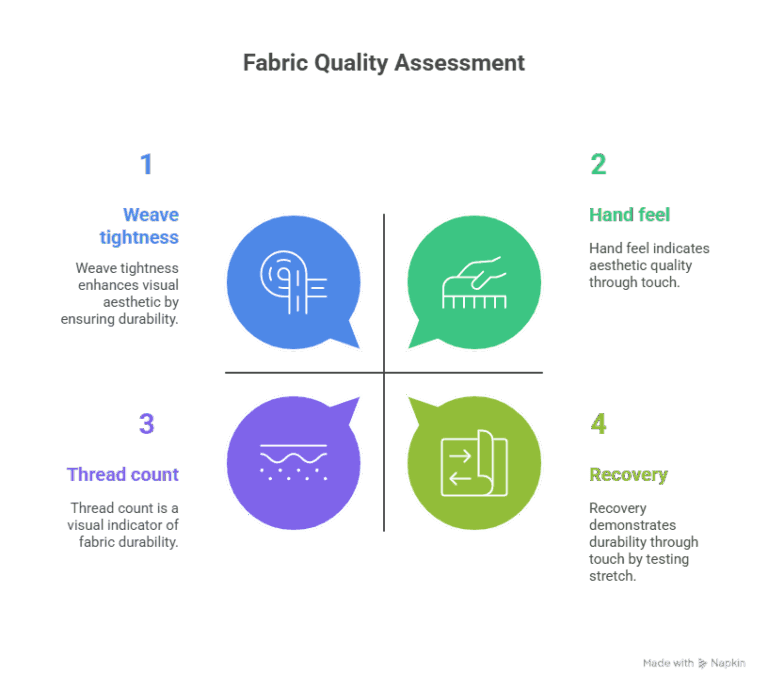 Fabric Quality Assessment

1

Weave tightness

Weave tightness enhances visual aesthetic by ensuring durability.

2

Hand feel

Hand feel indicates aesthetic quality through touch.

3

Thread count

Thread count is a visual indicator of fabric durability.

4

Recovery

Recovery demonstrates durability through touch by testing stretch.

Made with Napkin