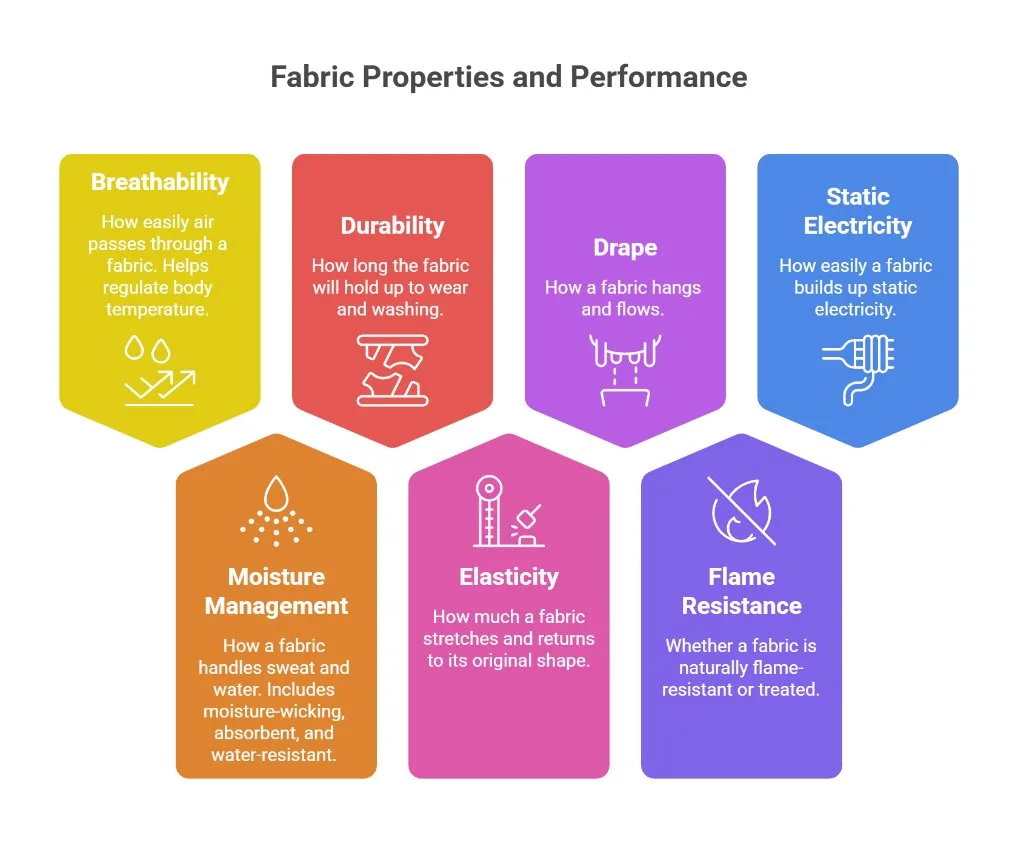 Fabric Properties and Performance

Breathability

How easily air passes through a fabric. Helps regulate body temperature.

Durability

How long the fabric will hold up to wear and washing.

Drape

How a fabric hangs and flows.

Static Electricity

How easily a fabric builds up static electricity.

Moisture Management

How a fabric handles sweat and water. Includes moisture-wicking, absorbent, and water-resistant.

Elasticity

How much a fabric stretches and returns to its original shape.

Flame Resistance

Whether a fabric is naturally flame-resistant or treated.